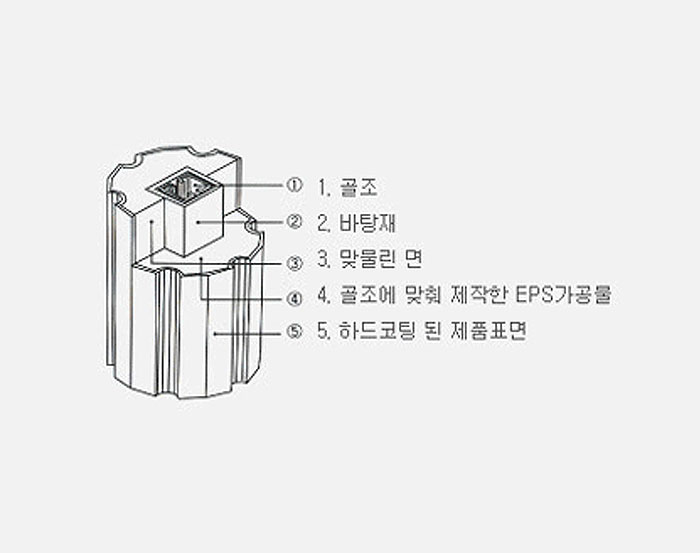 ① 1. 골조
② 2. 바탕재
③ 3. 맞물린 면
④ 4. 골조에 맞춰 제작한 EPS가공물
⑤ 5. 하드코팅 된 제품표면